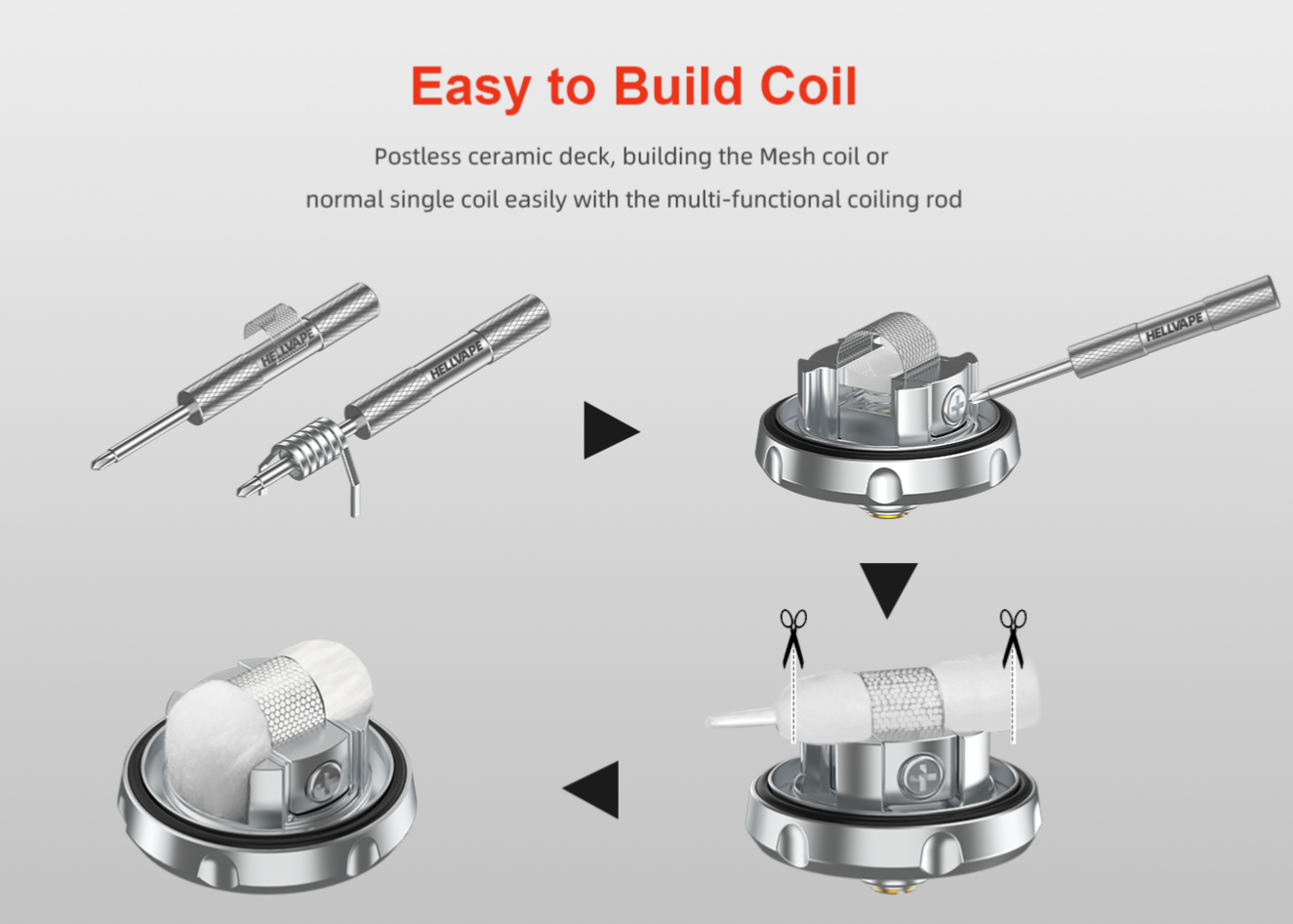 Easy to Build Coil

Postless ceramic deck, building the Mesh coil or normal single coil easily with the multi-functional coiling rod

HELLVAPE

HELLVAPE

HELLVAPE